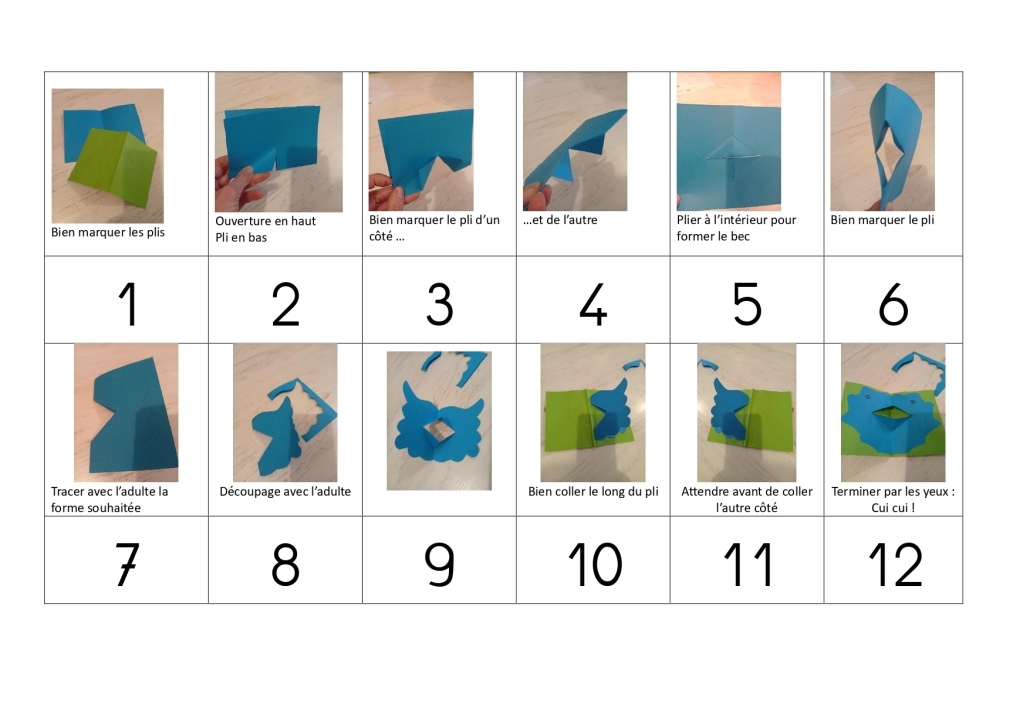 | Bien marquer les plis | Ouverture en haut Pli en bas | Bien marquer le pli d'un côté … | …et de l'autre | Plier à l'intérieur pour former le bec | Bien marquer le pli |
|---|---|---|---|---|---|
| 1 | 2 | 3 | 4 | 5 | 6 |
| Tracer avec l'adulte la forme souhaitée | Découpage avec l'adulte | | Bien coller le long du pli | Attendre avant de coller l'autre côté | Terminer par les yeux : Cui cui ! |
| 7 | 8 | 9 | 10 | 11 | 12 |